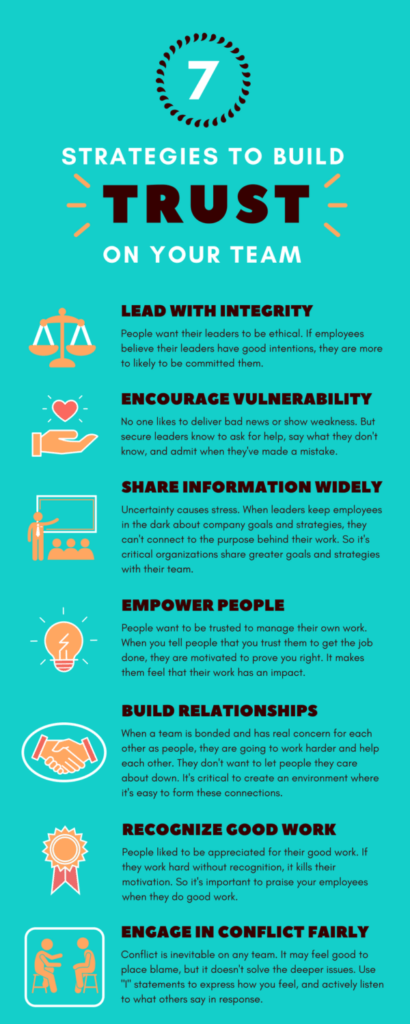 7

STRATEGIES TO BUILD

TRUST

ON YOUR TEAM

LEAD WITH INTEGRITY

People want their leaders to be ethical. If employees believe their leaders have good intentions, they are more to likely to be committed them.

ENCOURAGE VULNERABILITY

No one likes to deliver bad news or show weakness. But secure leaders know to ask for help, say what they don't know, and admit when they've made a mistake.

SHARE INFORMATION WIDELY

Uncertainty causes stress. When leaders keep employees in the dark about company goals and strategies, they can't connect to the purpose behind their work. So it's critical organizations share greater goals and strategies with their team.

EMPOWER PEOPLE

People want to be trusted to manage their own work. When you tell people that you trust them to get the job done, they are motivated to prove you right. It makes them feel that their work has an impact.

BUILD RELATIONSHIPS

When a team is bonded and has real concern for each other as people, they are going to work harder and help each other. They don't want to let people they care about down. It's critical to create an environment where it's easy to form these connections.

RECOGNIZE GOOD WORK

People liked to be appreciated for their good work. If they work hard without recognition, it kills their motivation. So it's important to praise your employees when they do good work.

ENGAGE IN CONFLICT FAIRLY

Conflict is inevitable on any team. It may feel good to place blame, but it doesn't solve the deeper issues. Use "I" statements to express how you feel, and actively listen to what others say in response.